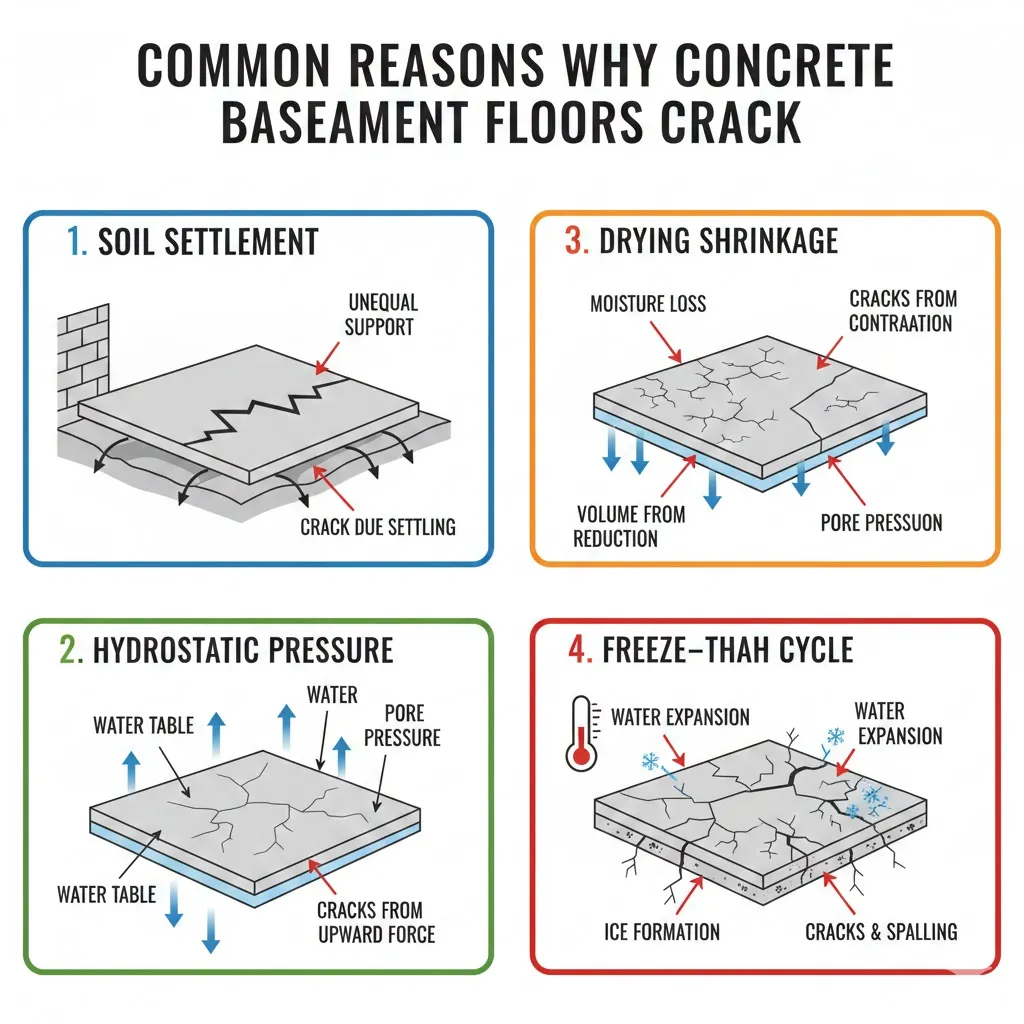 COMMON REASONS WHY CONCRETE BASEAMENT FLOORS CRACK

1. SOIL SETTLEMENT

UNEQUAL SUPPORT

CRACK DUE SETTLING

3. DRYING SHRINKAGE

MOISTURE LOSS

CRACKS FROM CONTRAATION

VOLUME FROM REDUCTION

PORE PRESSUON

2. HYDROSTATIC PRESSURE

WATER TABLE

WATER

PORE PRESSURE

WATER TABLE

CRACKS FROM UPWARD FORCE

4. FREEZE–THAH CYCLE

WATER EXPANSION

WATER EXPANSION

ICE FORMATION

CRACKS & SPALLING